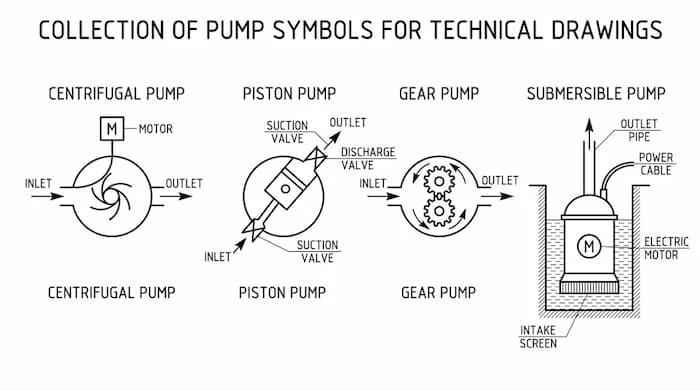 COLLECTION OF PUMP SYMBOLS FOR TECHNICAL DRAWINGS

CENTRIFUGAL PUMP

M

MOTOR

INLET

OUTLET

CENTRIFUGAL PUMP

PISTON PUMP

SUCTION VALVE

OUTLET

DISCHARGE VALVE

INLET

SUCTION VALVE

PISTON PUMP

GEAR PUMP

INLET

OUTLET

GEAR PUMP

SUBMERSIBLE PUMP

OUTLET PIPE

POWER CABLE

M

ELECTRIC MOTOR

INTAKE SCREEN