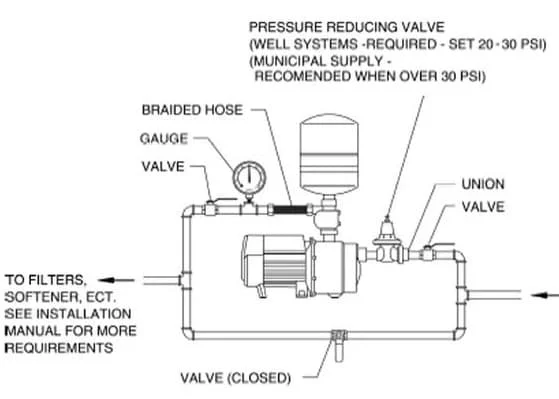 PRESSURE REDUCING VALVE
(WELL SYSTEMS -REQUIRED - SET 20 - 30 PSI)
(MUNICIPAL SUPPLY - RECOMENDED WHEN OVER 30 PSI)

BRAIDED HOSE

GAUGE

VALVE

UNION

VALVE

TO FILTERS, SOFTENER, ECT. SEE INSTALLATION MANUAL FOR MORE REQUIREMENTS

VALVE (CLOSED)