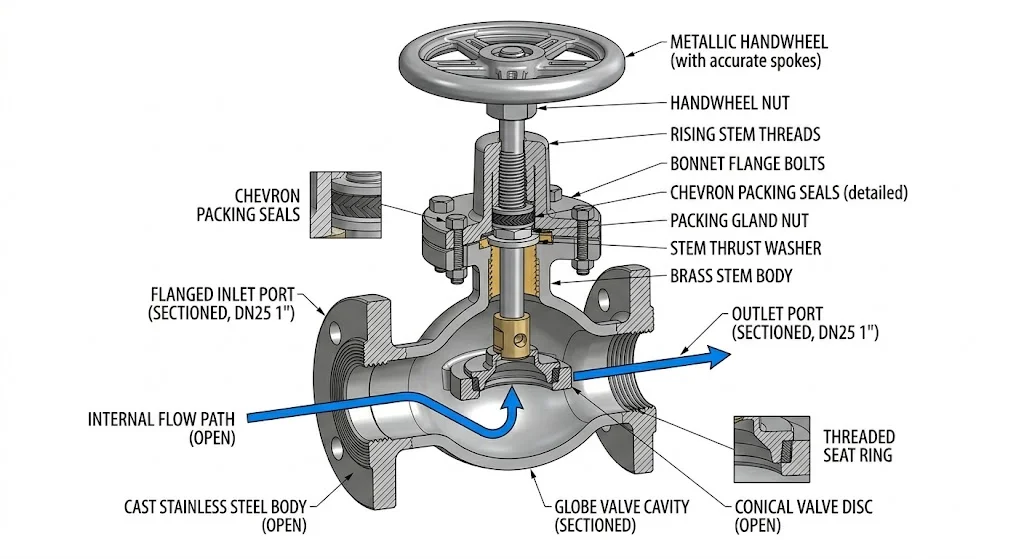 METALLIC HANDWHEEL (with accurate spokes)

HANDWHEEL NUT

RISING STEM THREADS

BONNET FLANGE BOLTS

CHEVRON PACKING SEALS (detailed)

PACKING GLAND NUT

STEM THRUST WASHER

BRASS STEM BODY

CHEVRON PACKING SEALS

FLANGED INLET PORT (SECTIONED, DN25 1")

OUTLET PORT (SECTIONED, DN25 1")

INTERNAL FLOW PATH (OPEN)

THREADED SEAT RING

CAST STAINLESS STEEL BODY (OPEN)

GLOBE VALVE CAVITY (SECTIONED)

CONICAL VALVE DISC (OPEN)