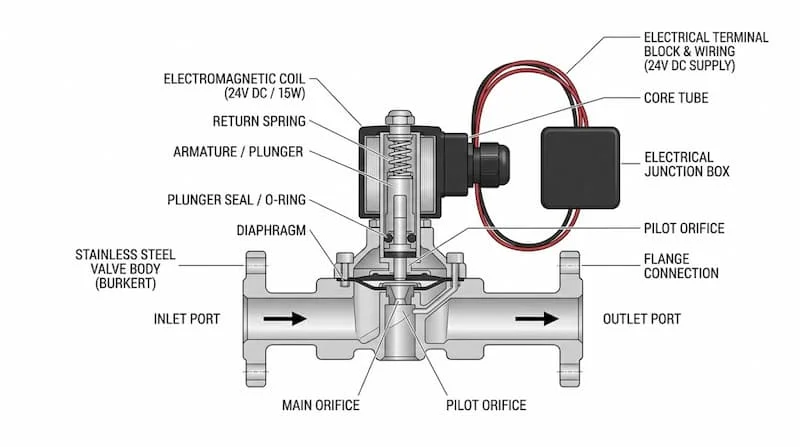 ELECTROMAGNETIC COIL (24V DC / 15W)

RETURN SPRING

ARMATURE / PLUNGER

PLUNGER SEAL / O-RING

DIAPHRAGM

STAINLESS STEEL VALVE BODY (BURKERT)

INLET PORT

ELECTRICAL TERMINAL BLOCK & WIRING (24V DC SUPPLY)

CORE TUBE

ELECTRICAL JUNCTION BOX

PILOT ORIFICE

FLANGE CONNECTION

OUTLET PORT

MAIN ORIFICE

PILOT ORIFICE