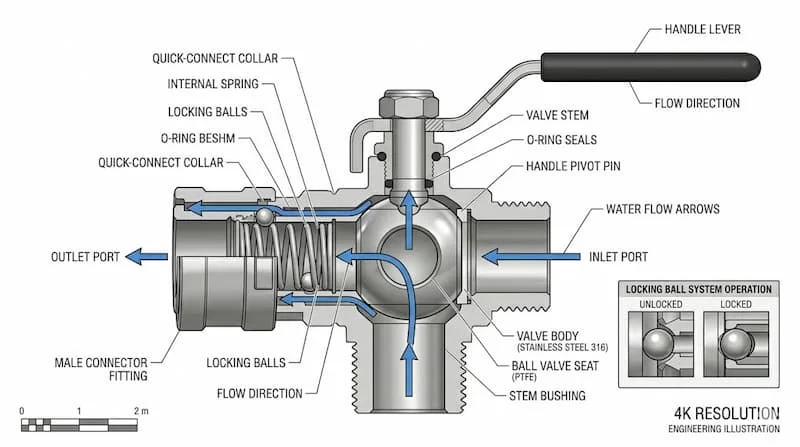 QUICK-CONNECT COLLAR
INTERNAL SPRING
LOCKING BALLS
O-RING BESHM
QUICK-CONNECT COLLAR
OUTLET PORT
MALE CONNECTOR FITTING
LOCKING BALLS
FLOW DIRECTION

HANDLE LEVER
FLOW DIRECTION
VALVE STEM
O-RING SEALS
HANDLE PIVOT PIN
WATER FLOW ARROWS
INLET PORT
VALVE BODY (STAINLESS STEEL 316)
BALL VALVE SEAT (PTFE)
STEM BUSHING

LOCKING BALL SYSTEM OPERATION
UNLOCKED
LOCKED

0 1 2 m

4K RESOLUTION
ENGINEERING ILLUSTRATION