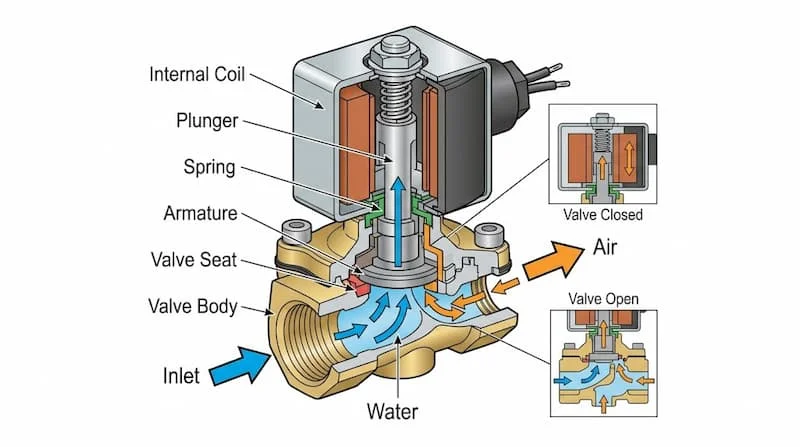 Internal Coil

Plunger

Spring

Armature

Valve Seat

Valve Body

Inlet

Water

Air

Valve Closed

Valve Open