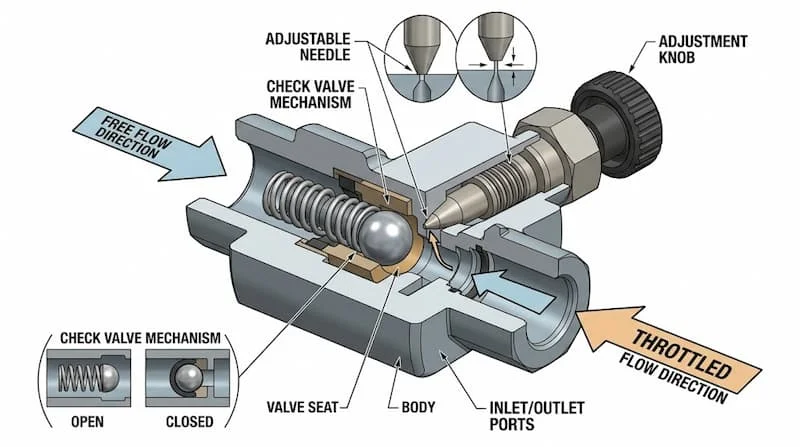 ADJUSTABLE NEEDLE

ADJUSTMENT KNOB

CHECK VALVE MECHANISM

FREE FLOW DIRECTION

THROTTLED FLOW DIRECTION

CHECK VALVE MECHANISM

OPEN

CLOSED

VALVE SEAT

BODY

INLET/OUTLET PORTS